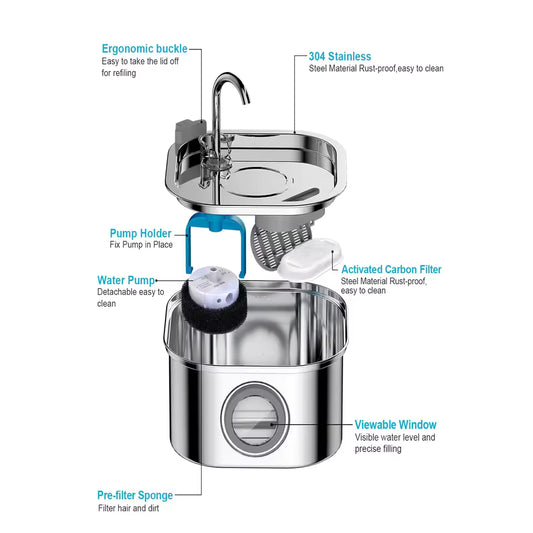 Ergonomic buckle
Easy to take the lid off for refiling

304 Stainless
Steel Material Rust-proof,easy to clean

Pump Holder
Fix Pump in Place

Water Pump
Detachable easy to clean

Activated Carbon Filter
Steel Material Rust-proof, easy to clean

Viewable Window
Visible water level and precise filling

Pre-filter Sponge
Filter hair and dirt